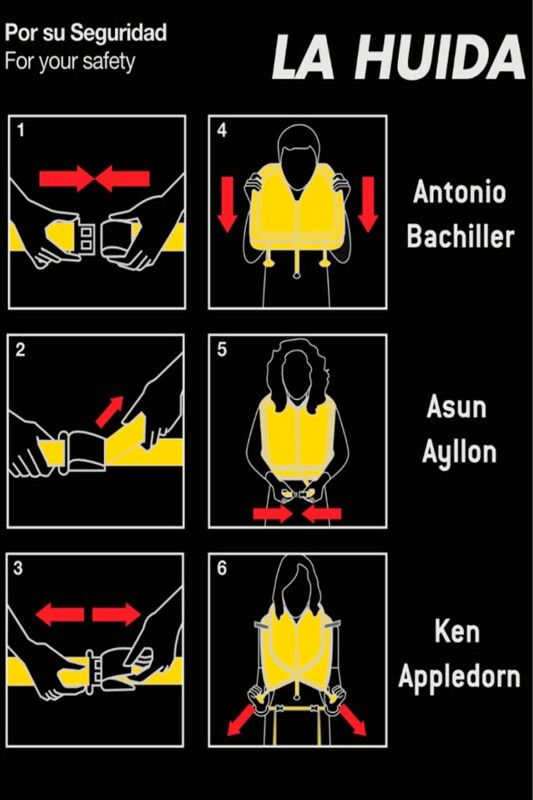 Por su Seguridad
For your safety

LA HUIDA

1

4

Antonio
Bachiller

2

5

Asun
Ayllon

3

6

Ken
Appledorn